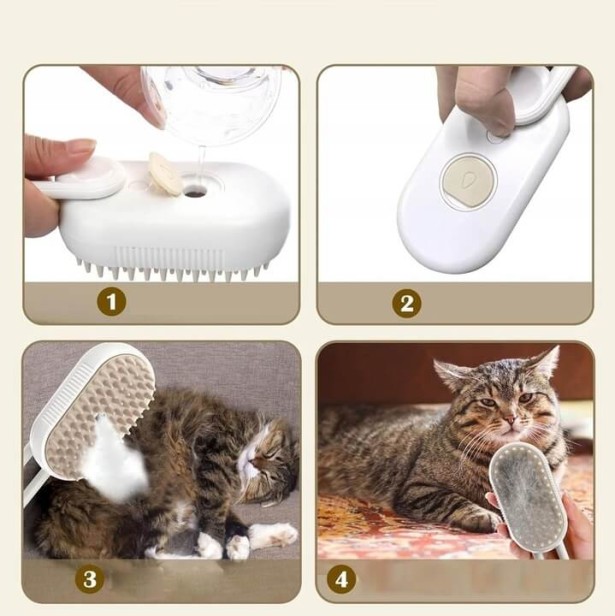 1

2

3

4