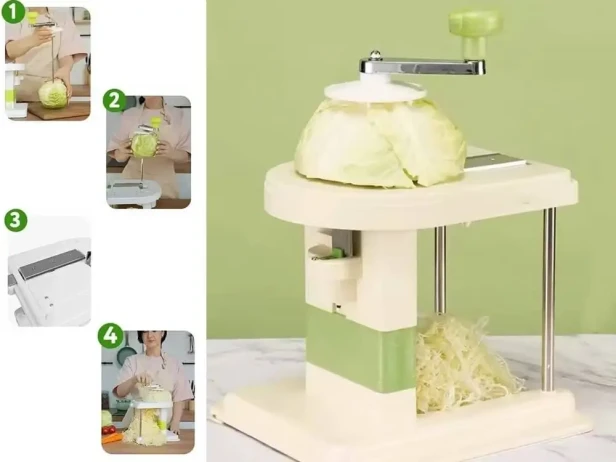 1

2

3

4