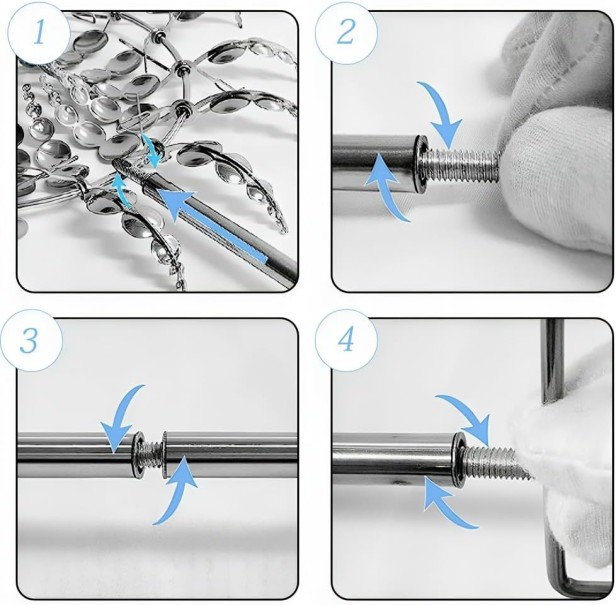 1

2

3

4