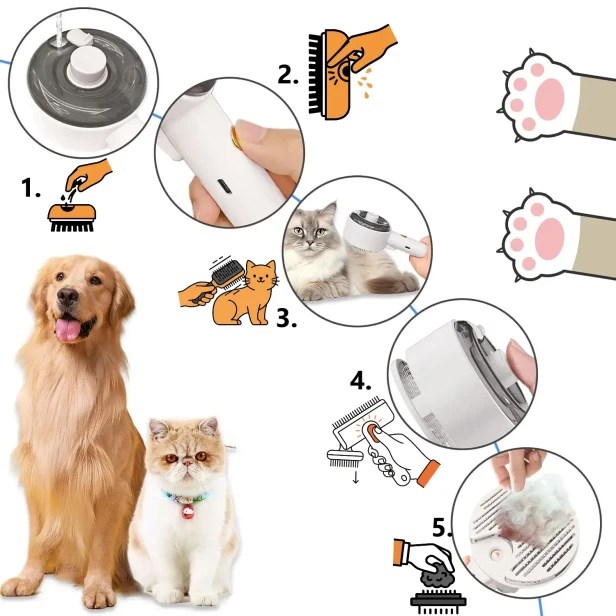 1.

2.

3.

4.

5.