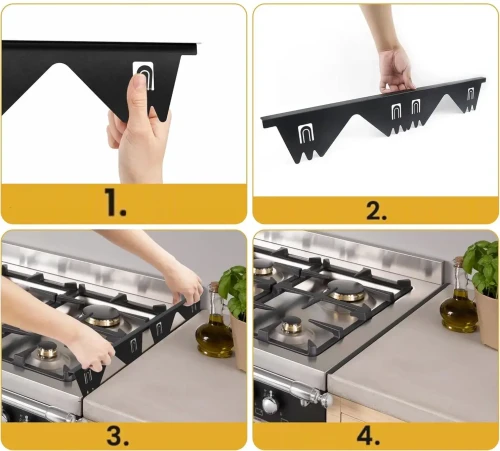 1.

2.

3.

4.