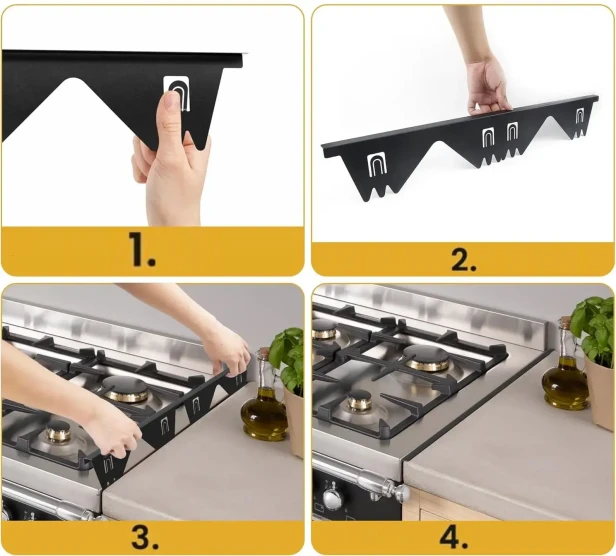 1.

2.

3.

4.