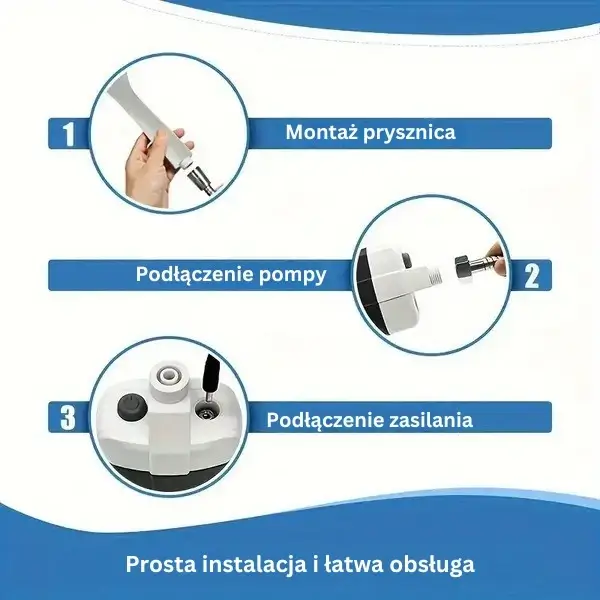 1
Montaż prysznica

Podłączenie pompy
2

3
Podłączenie zasilania

Prosta instalacja i łatwa obsługa