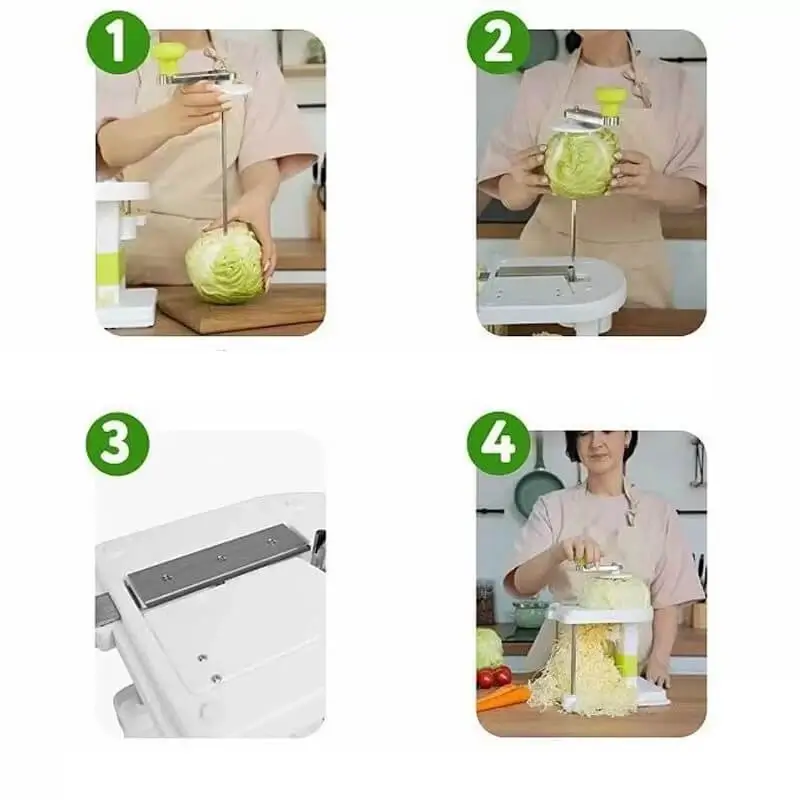 1

2

3

4