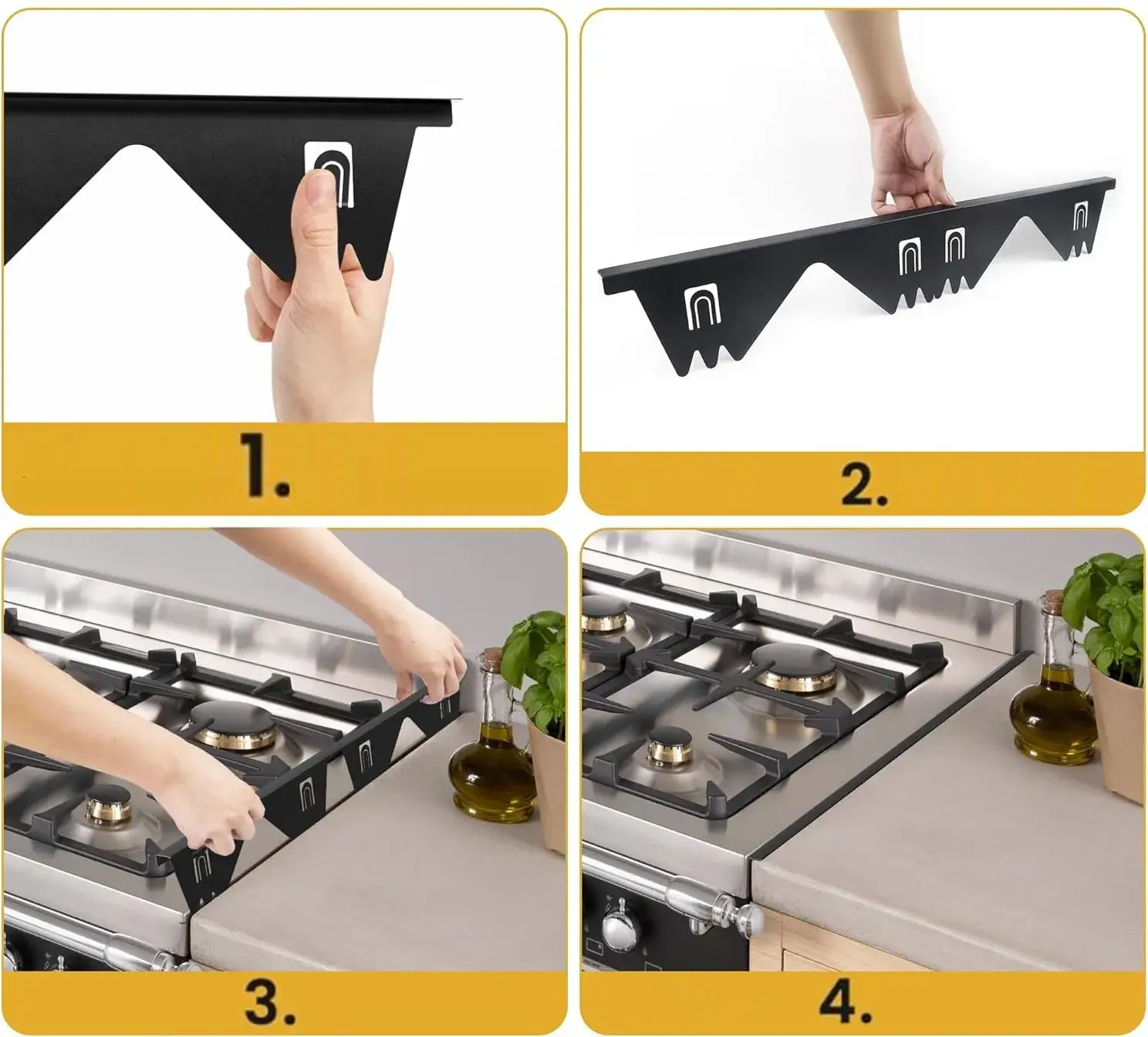 1.

2.

3.

4.